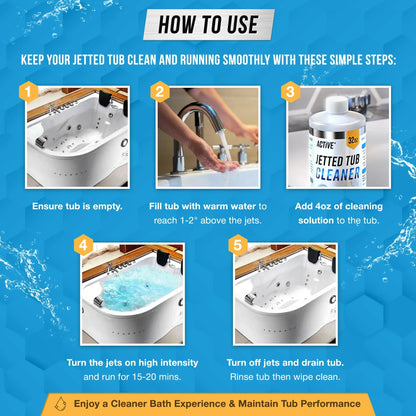 HOW TO USE

KEEP YOUR JETTED TUB CLEAN AND RUNNING SMOOTHLY WITH THESE SIMPLE STEPS:

1

Ensure tub is empty.

2

Fill tub with warm water to reach 1-2" above the jets.

3

ACTIVE 32oz JETTED TUB CLEANER

Add 4oz of cleaning solution to the tub.

4

Turn the jets on high intensity and run for 15-20 mins.

5

Turn off jets and drain tub. Rinse tub then wipe clean.

Enjoy a Cleaner Bath Experience & Maintain Tub Performance